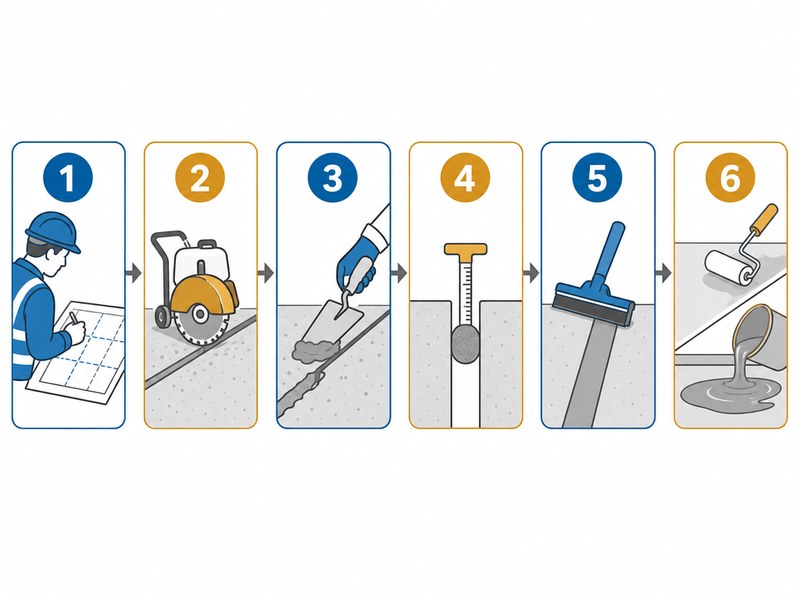 1

2

3

4

5

6