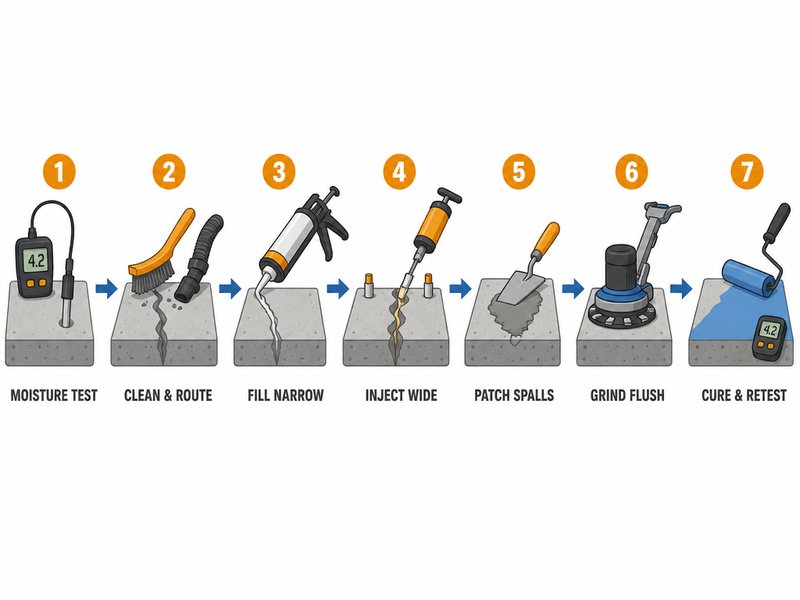 1
4.2
MOISTURE TEST

2
CLEAN & ROUTE

3
FILL NARROW

4
INJECT WIDE

5
PATCH SPALLS

6
GRIND FLUSH

7
4.2
CURE & RETEST