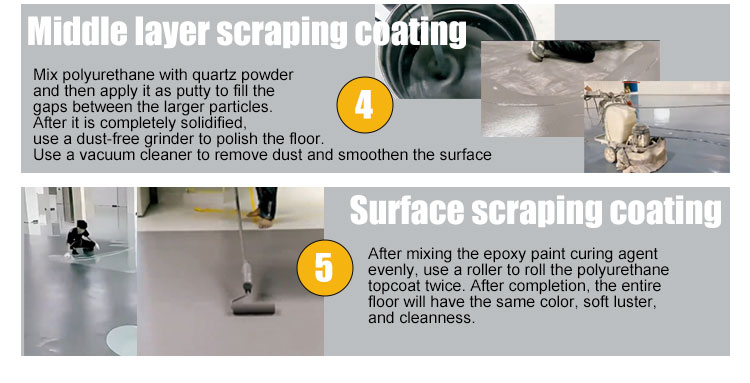 Middle layer scraping coating

Mix polyurethane with quartz powder and then apply it as putty to fill the gaps between the larger particles. After it is completely solidified, use a dust-free grinder to polish the floor. Use a vacuum cleaner to remove dust and smoothen the surface

4

Surface scraping coating

5

After mixing the epoxy paint curing agent evenly, use a roller to roll the polyurethane topcoat twice. After completion, the entire floor will have the same color, soft luster, and cleanness.